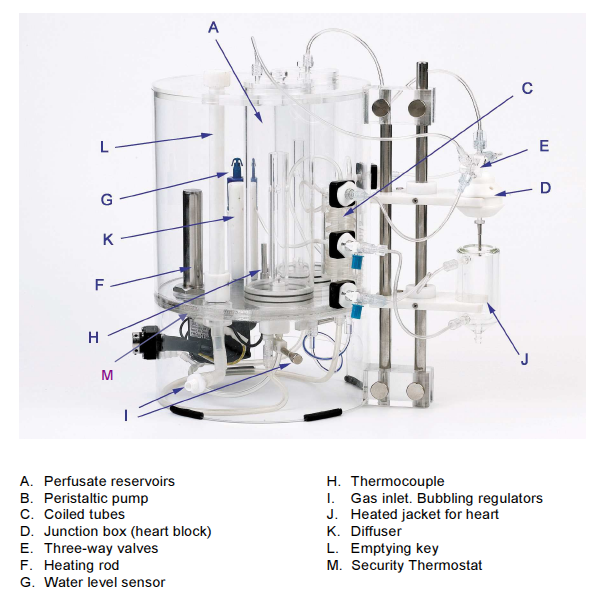 A
C
L
E
G
D
K
F
H
M
J
I

A. Perfusate reservoirs
B. Peristaltic pump
C. Coiled tubes
D. Junction box (heart block)
E. Three-way valves
F. Heating rod
G. Water level sensor

H. Thermocouple
I. Gas inlet. Bubbling regulators
J. Heated jacket for heart
K. Diffuser
L. Emptying key
M. Security Thermostat